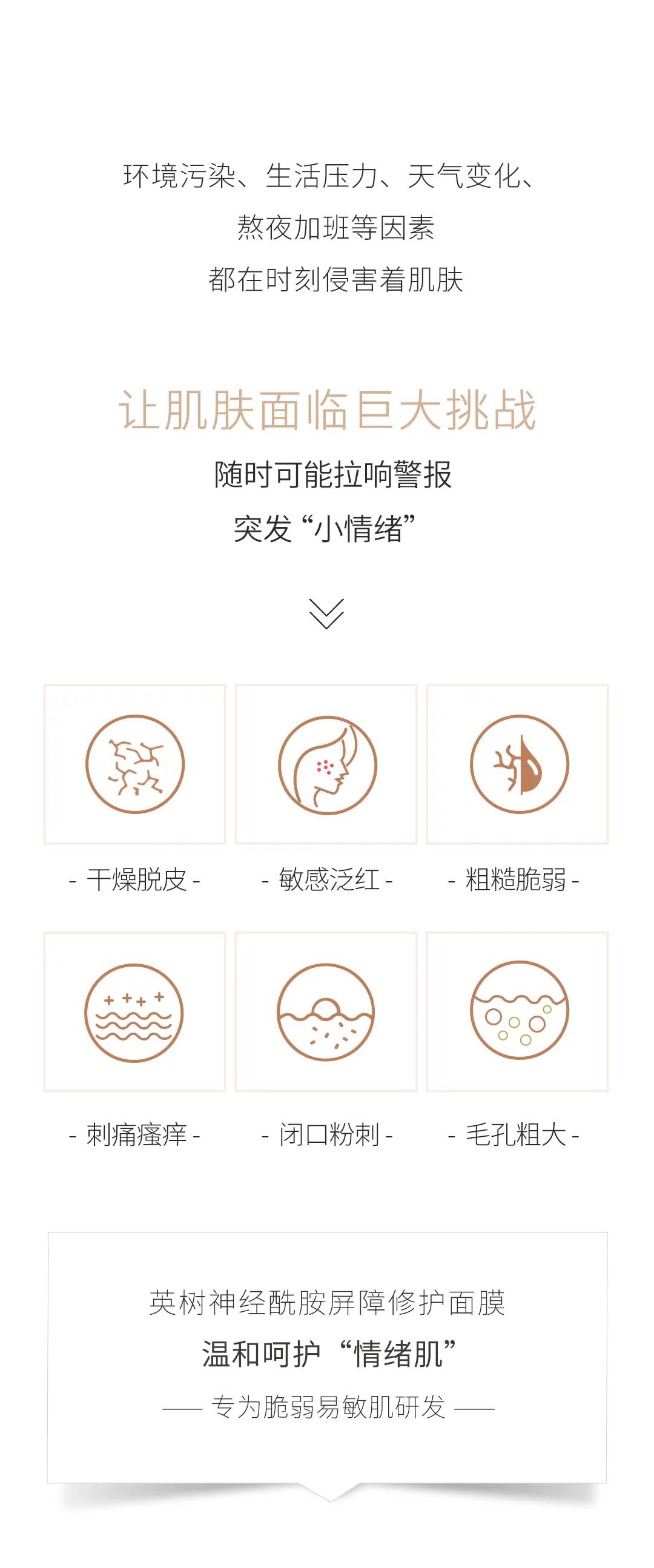 环境污染、生活压力、天气变化、
熬夜加班等因素
都在时刻侵害着肌肤

让肌肤面临巨大挑战
随时可能拉响警报
突发“小情绪”

- 干燥脱皮 -

- 敏感泛红 -

- 粗糙脆弱 -

- 刺痛瘙痒 -

- 闭口粉刺 -

- 毛孔粗大 -

英树神经酰胺屏障修护面膜
温和呵护“情绪肌”
—— 专为脆弱易敏肌研发 ——