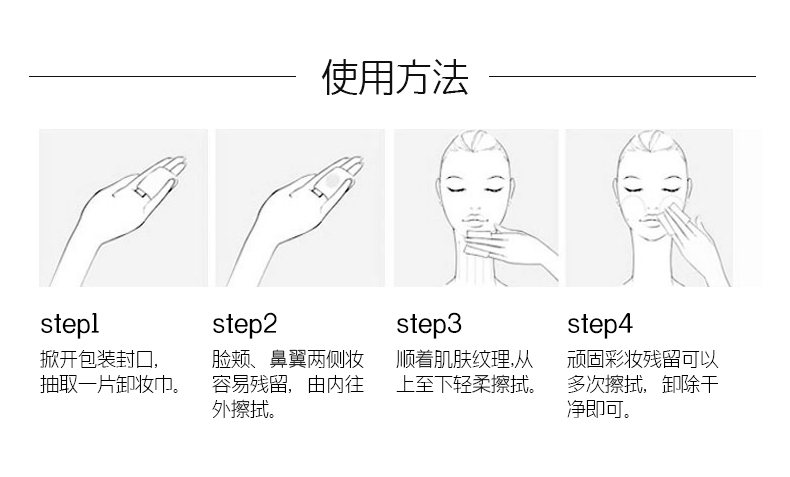 使用方法

step1
掀开包装封口，抽取一片卸妆巾。

step2
脸颊、鼻翼两侧妆容易残留，由内往外擦拭。

step3
顺着肌肤纹理,从上至下轻柔擦拭。

step4
顽固彩妆残留可以多次擦拭，卸除干净即可。